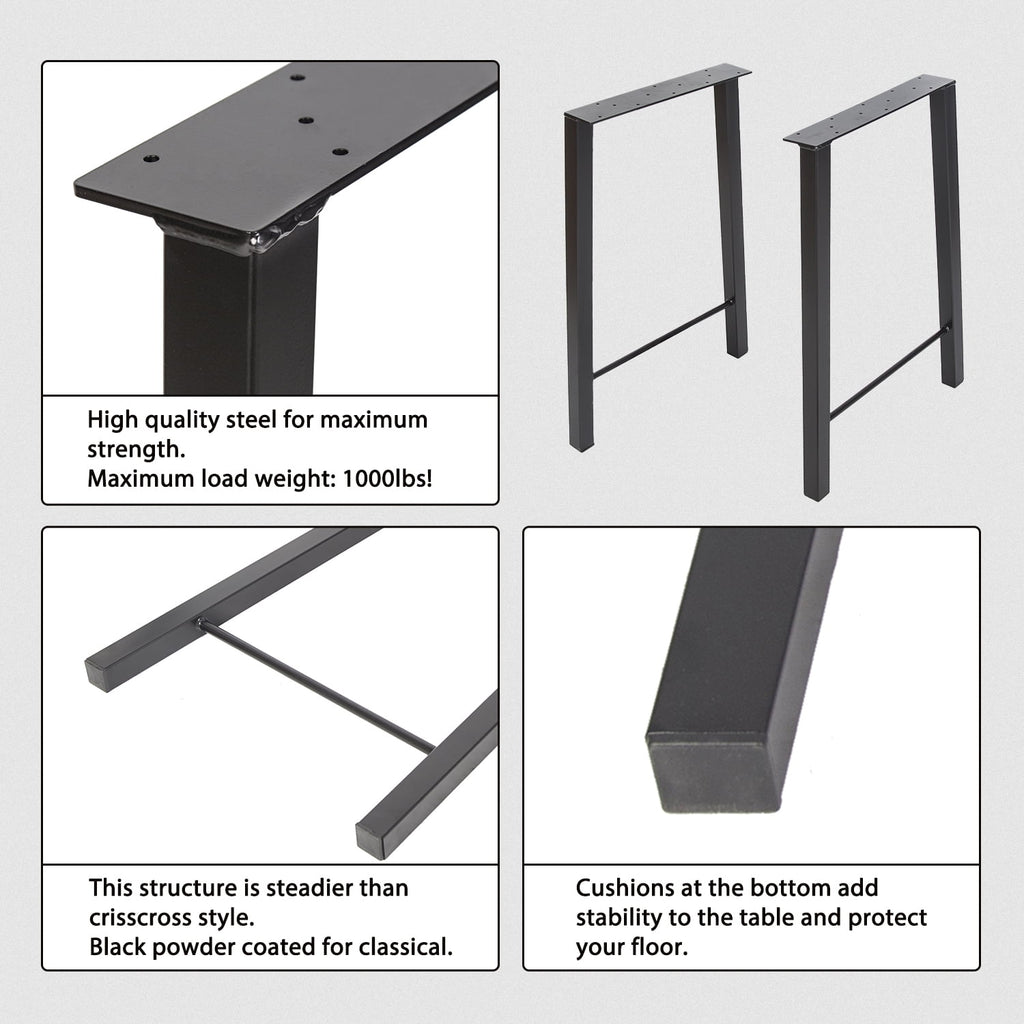 High quality steel for maximum strength.
Maximum load weight: 1000lbs!

This structure is steadier than crisscross style.
Black powder coated for classical.

Cushions at the bottom add stability to the table and protect your floor.