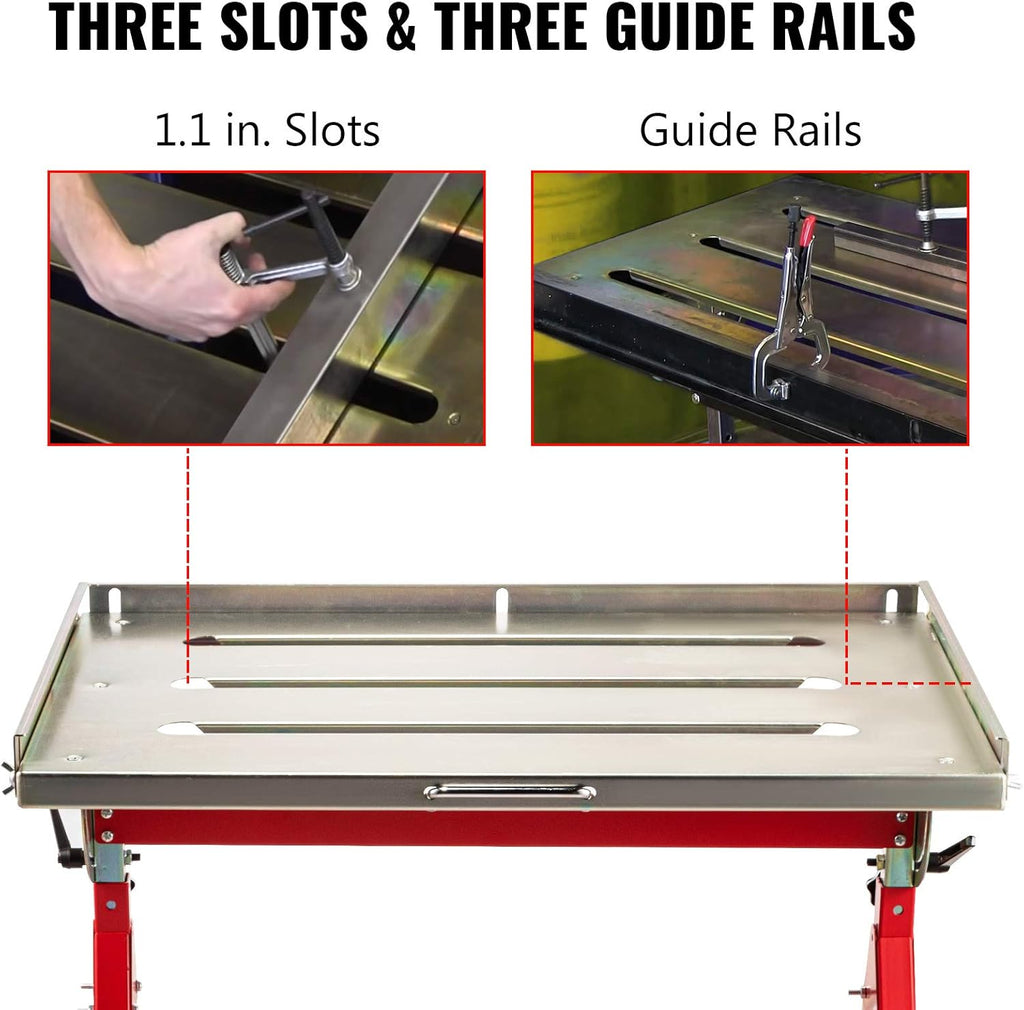 THREE SLOTS & THREE GUIDE RAILS

1.1 in. Slots

Guide Rails